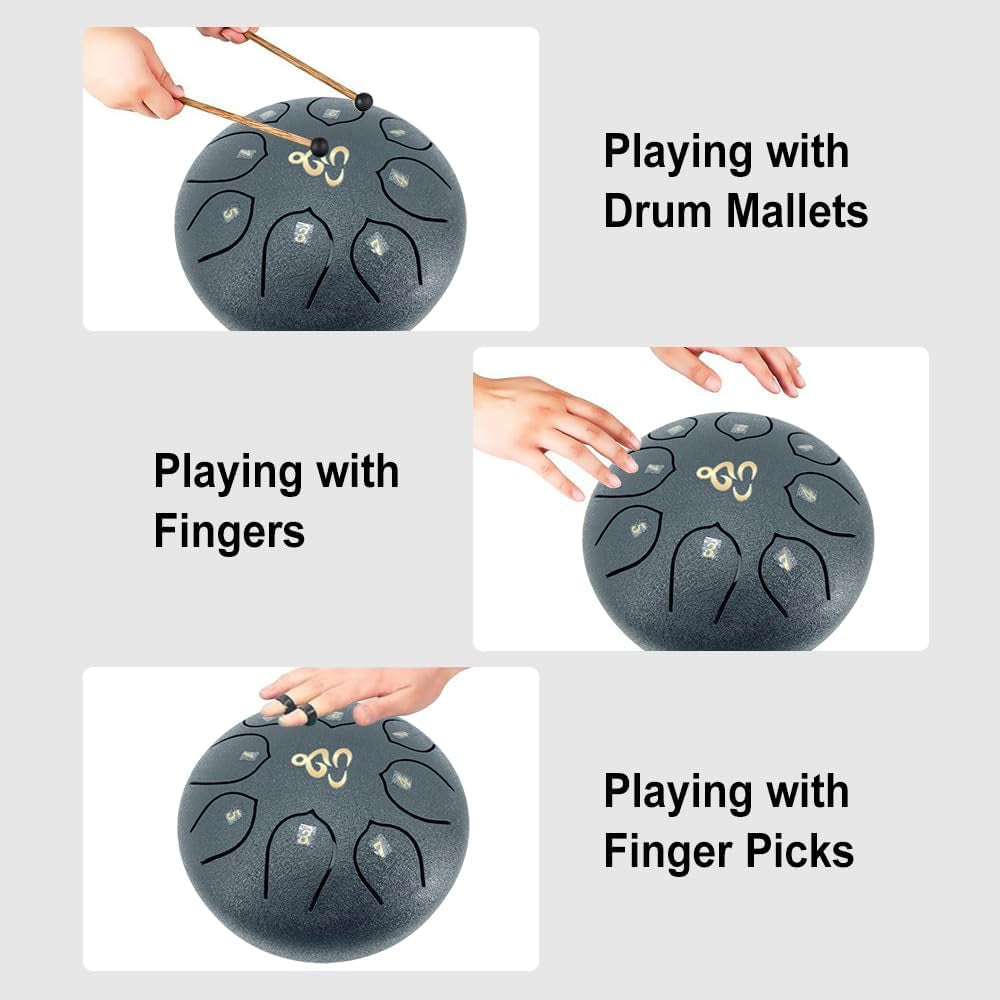 Playing with Drum Mallets

Playing with Fingers

Playing with Finger Picks